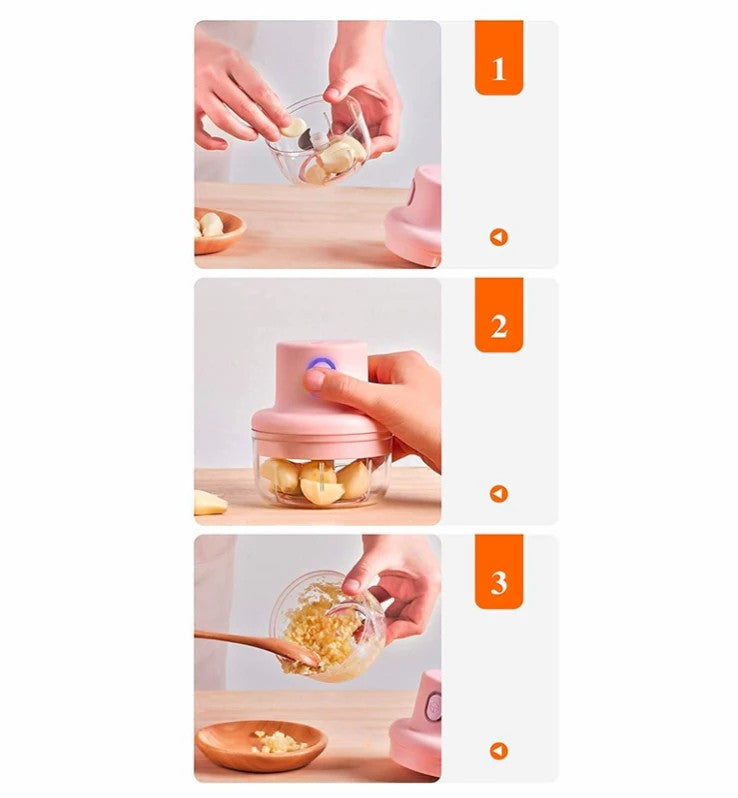 1

2

3