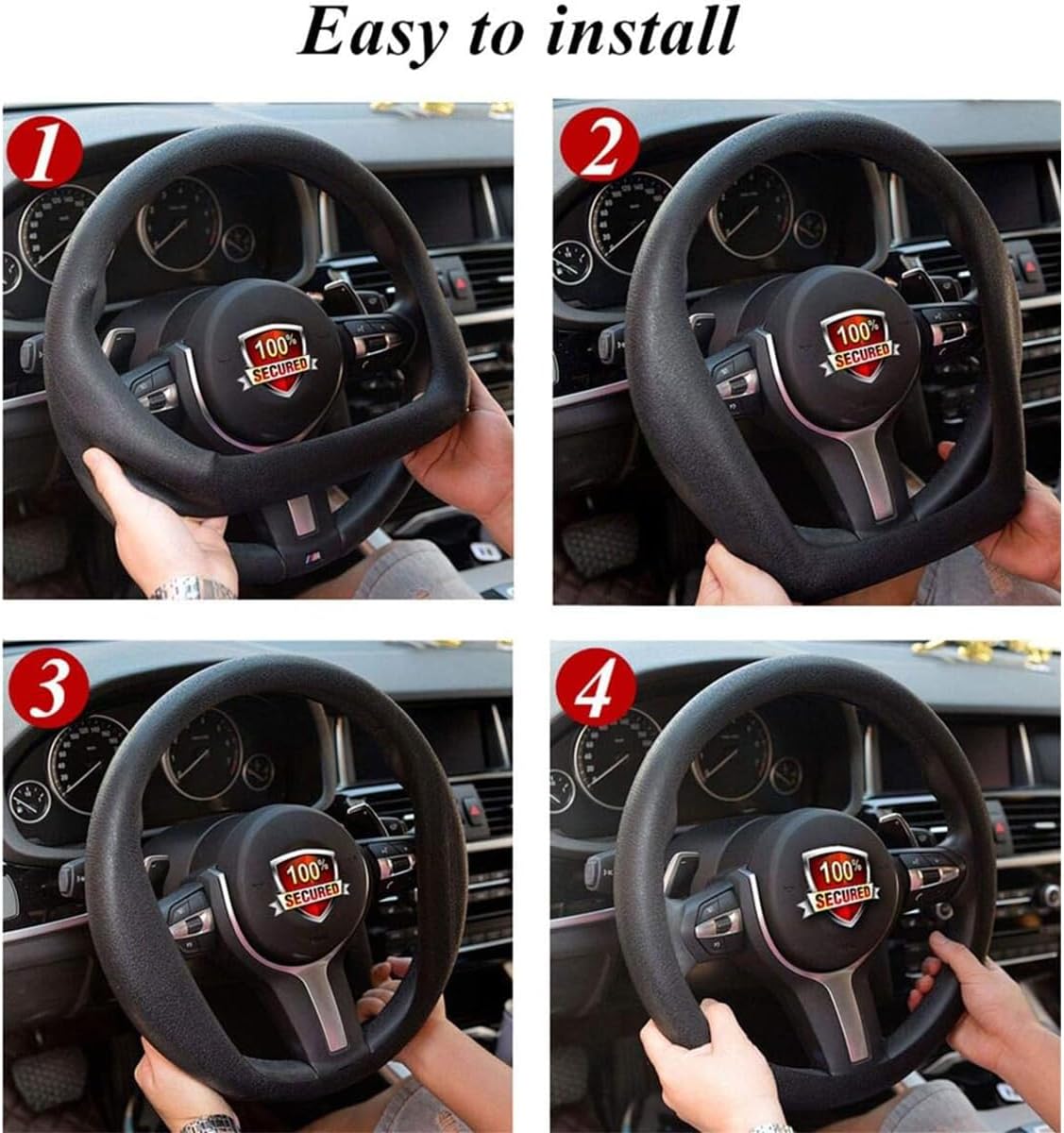 Easy to install

1

100% SECURED

2

100% SECURED

3

100% SECURED

4

100% SECURED